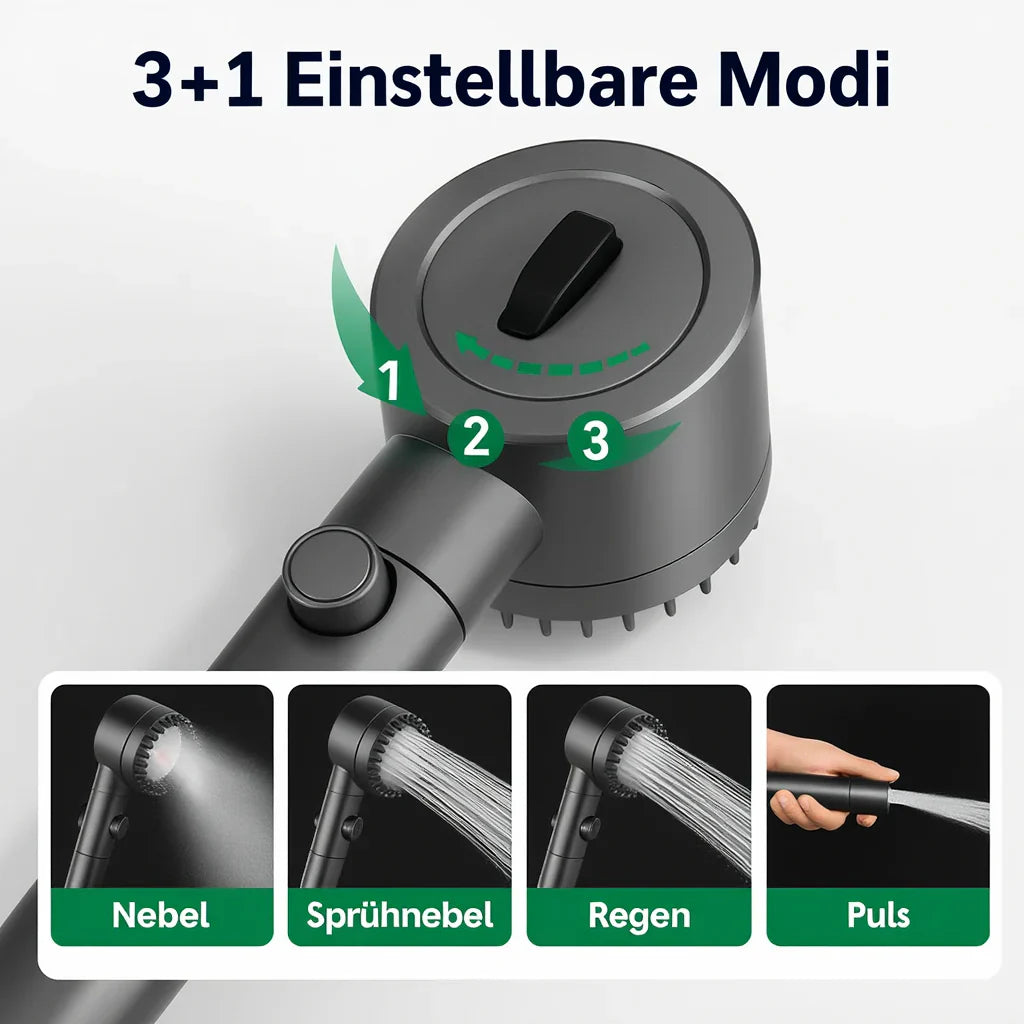 3+1 Einstellbare Modi

1
2
3

Nebel

Sprühnebel

Regen

Puls